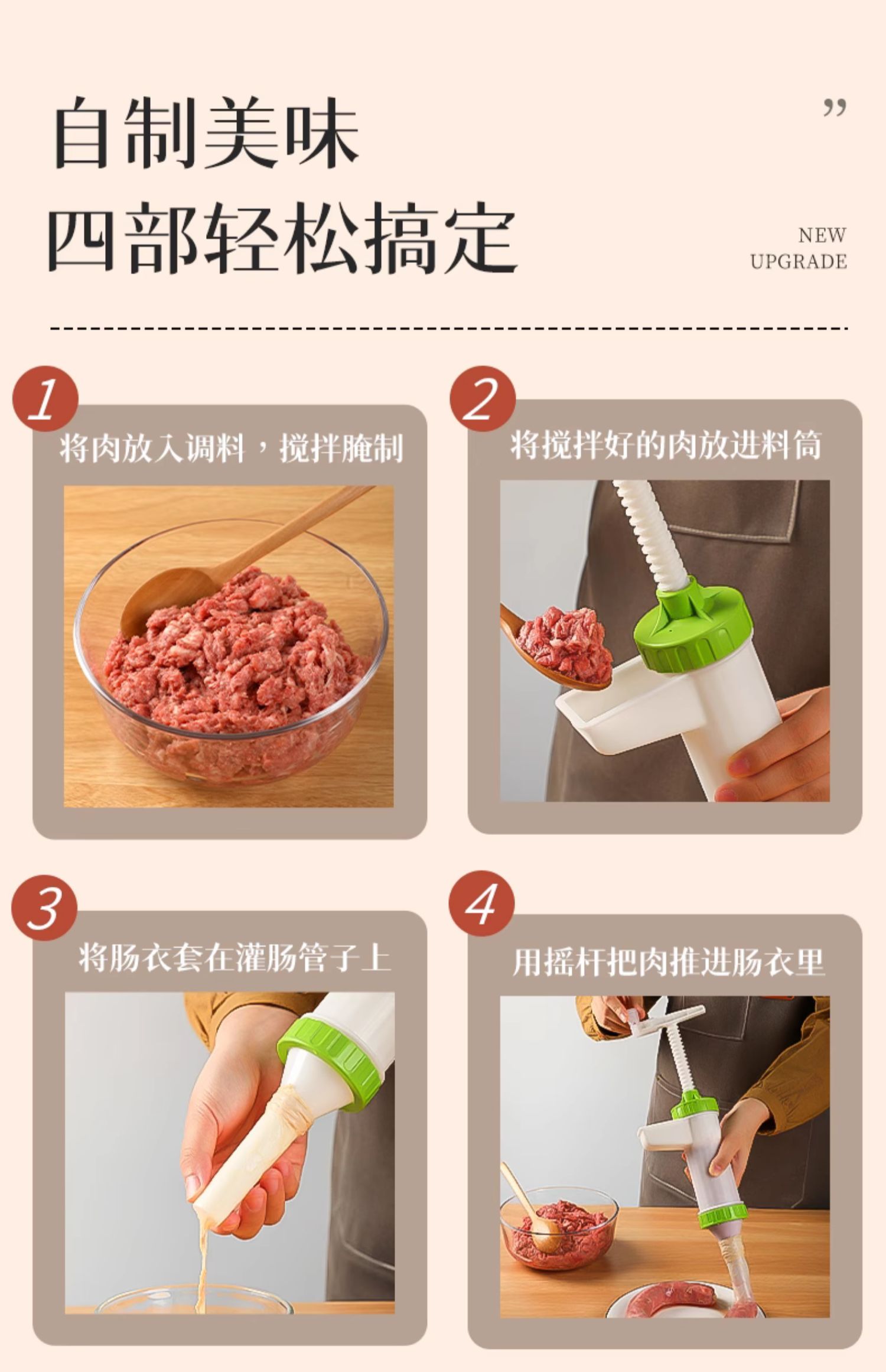 自制美味
四部轻松搞定

”

NEW
UPGRADE

1
将肉放入调料，搅拌腌制

2
将搅拌好的肉放进料筒

3
将肠衣套在灌肠管子上

4
用摇杆把肉推进肠衣里